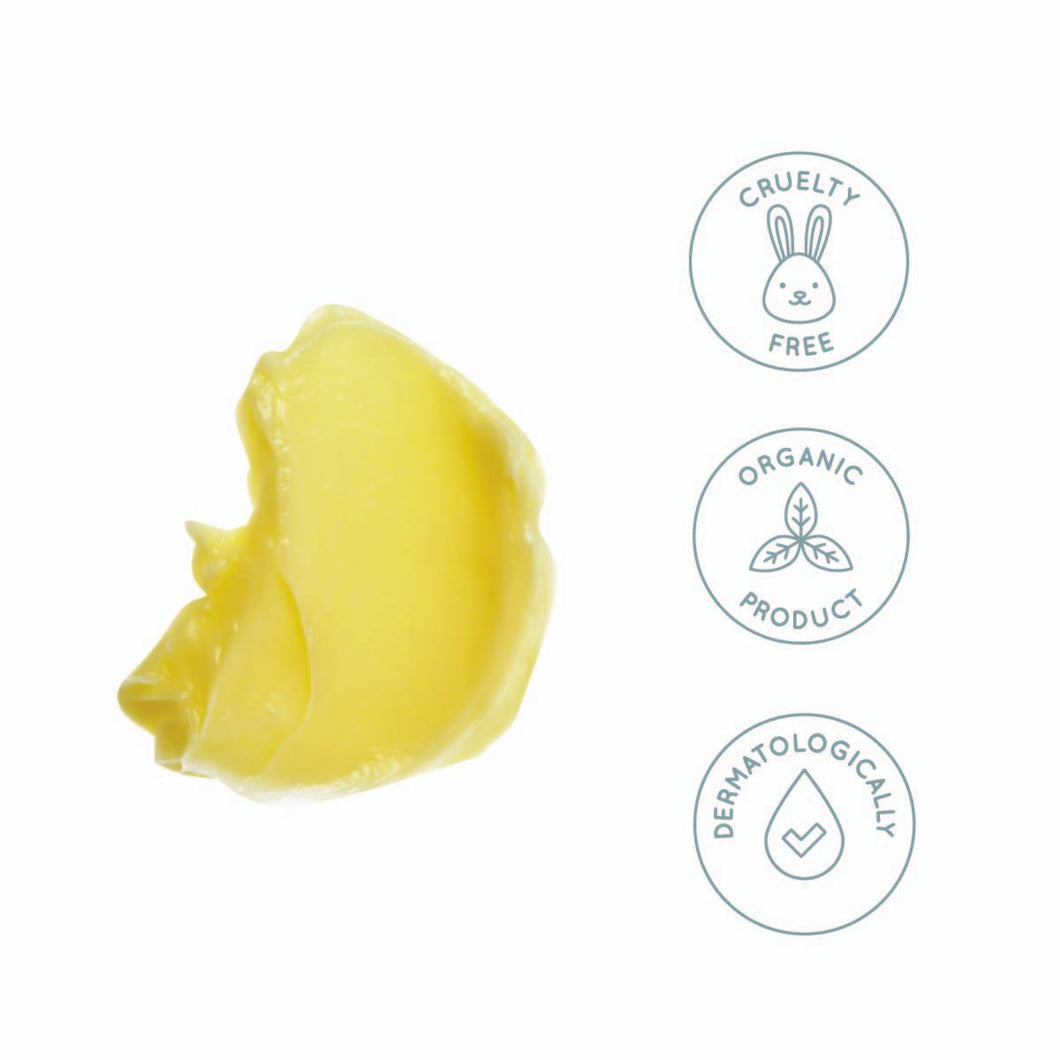 CRUELTY FREE

ORGANIC PRODUCT

DERMATOLOGICALLY